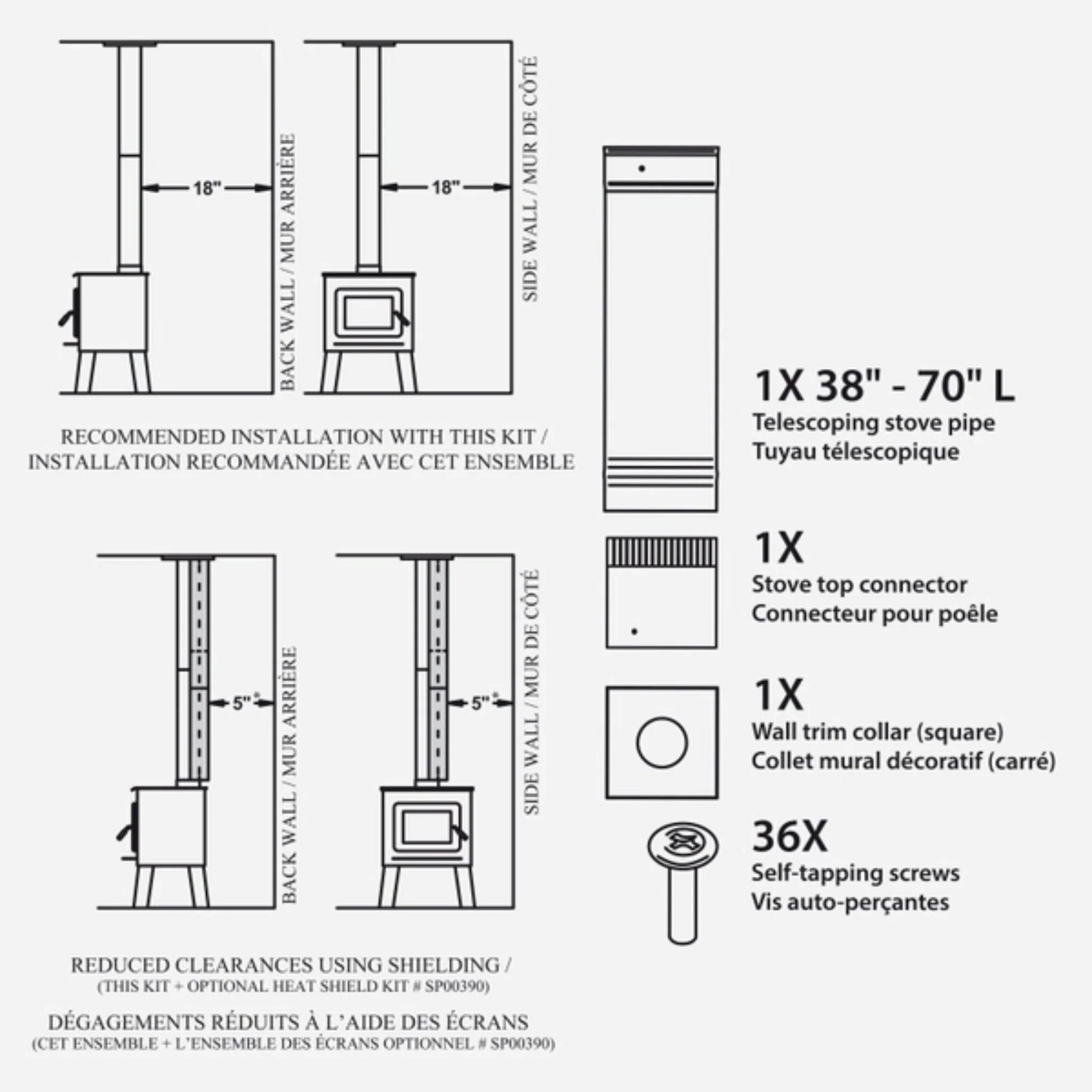 18"

BACK WALL / MUR ARRIÈRE

18"

SIDE WALL / MUR DE CÔTÉ

RECOMMENDED INSTALLATION WITH THIS KIT / INSTALLATION RECOMMANDÉE AVEC CET ENSEMBLE

5"*

BACK WALL / MUR ARRIÈRE

5"*

SIDE WALL / MUR DE CÔTÉ

REDUCED CLEARANCES USING SHIELDING /
(THIS KIT + OPTIONAL HEAT SHIELD KIT # SP00390)

DÉGAGEMENTS RÉDUITS À L'AIDE DES ÉCRANS
(CET ENSEMBLE + L'ENSEMBLE DES ÉCRANS OPTIONNEL # SP00390)

1X 38" - 70" L
Telescoping stove pipe
Tuyau télescopique

1X
Stove top connector
Connecteur pour poêle

1X
Wall trim collar (square)
Collet mural décoratif (carré)

36X
Self-tapping screws
Vis auto-perçantes